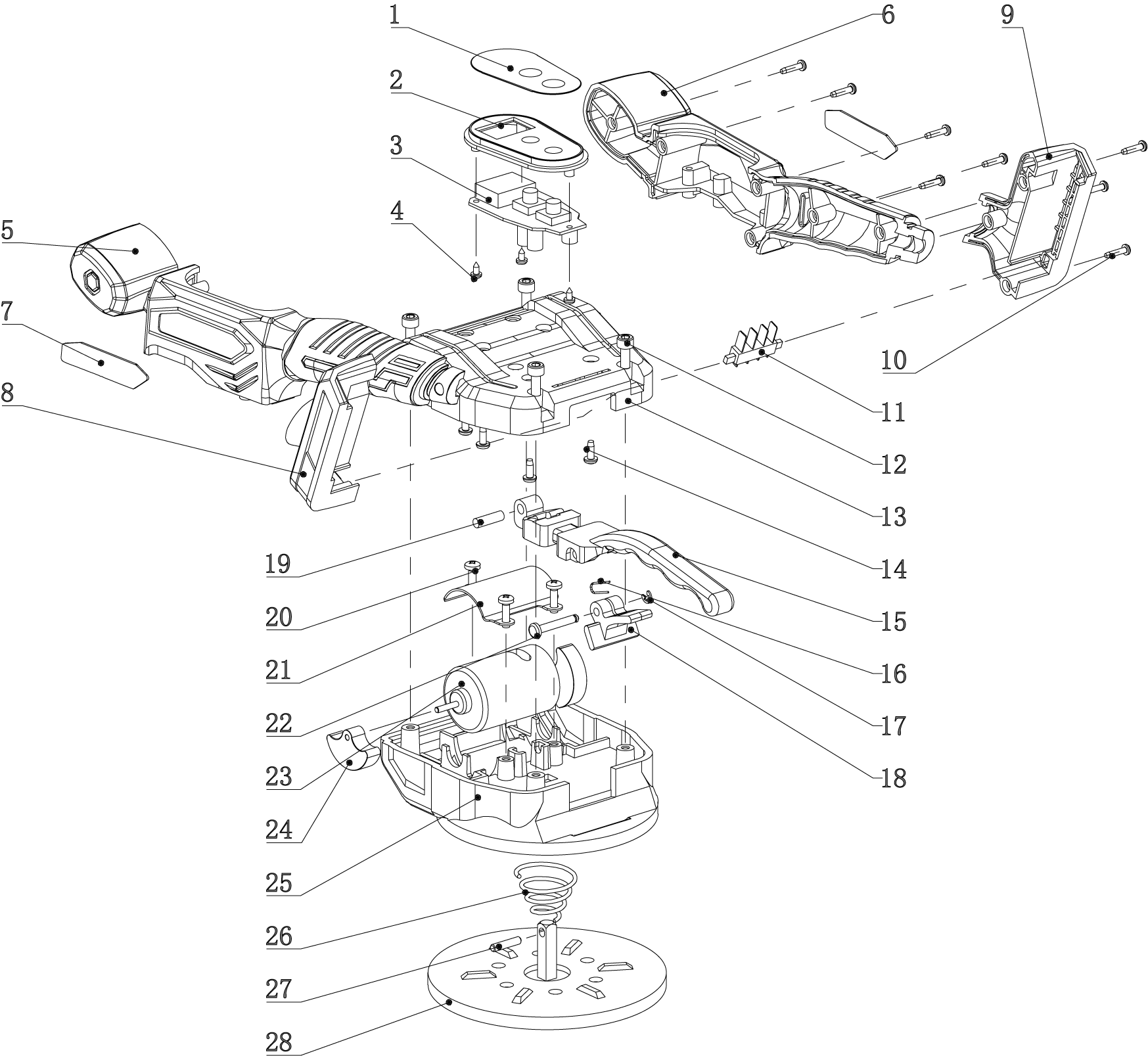 1
2
3
4
5
6
7
8
9
10
11
12
13
14
15
16
17
18
19
20
21
22
23
24
25
26
27
28