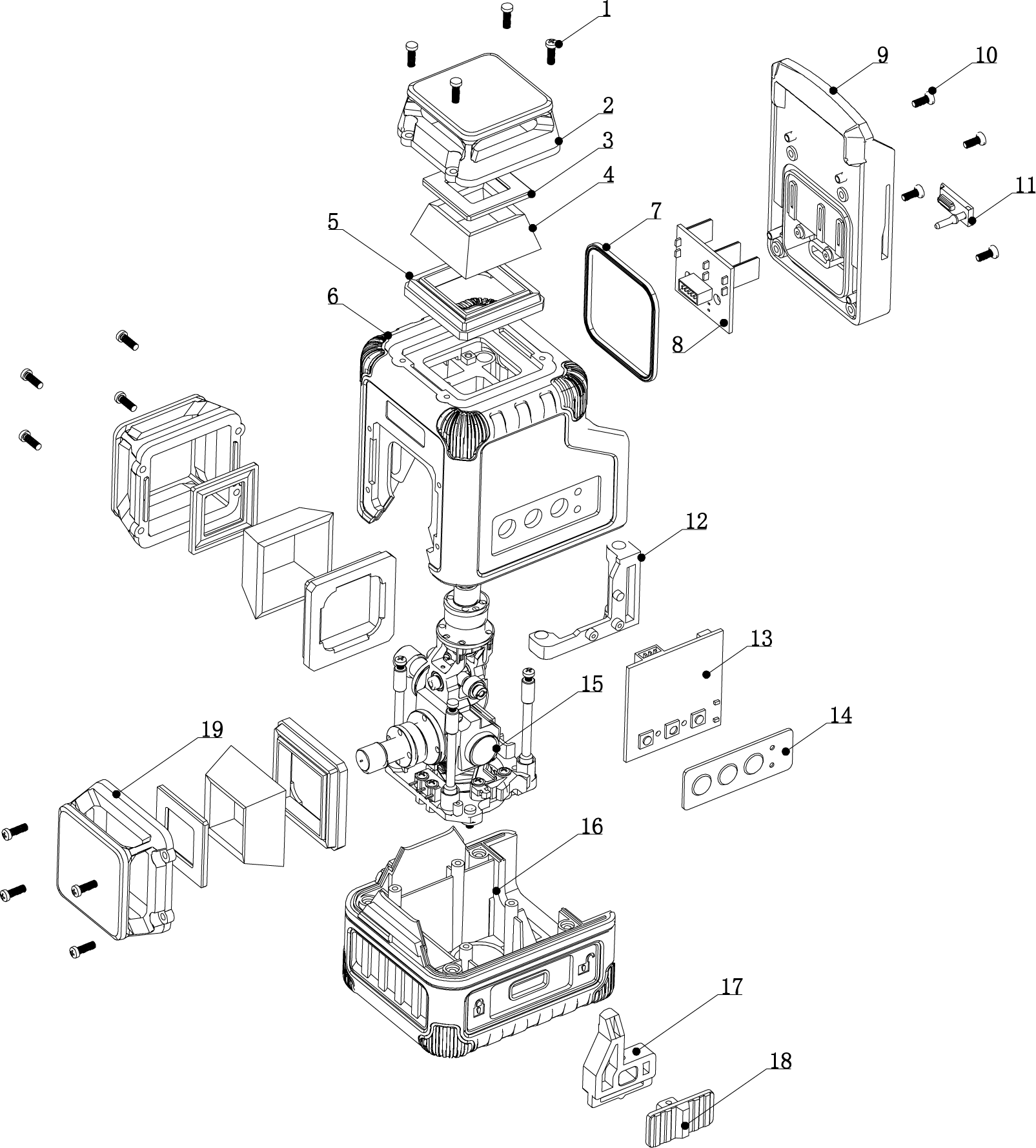 1
2
3
4
5
6
7
8
9
10
11
12
13
14
15
16
17
18
19