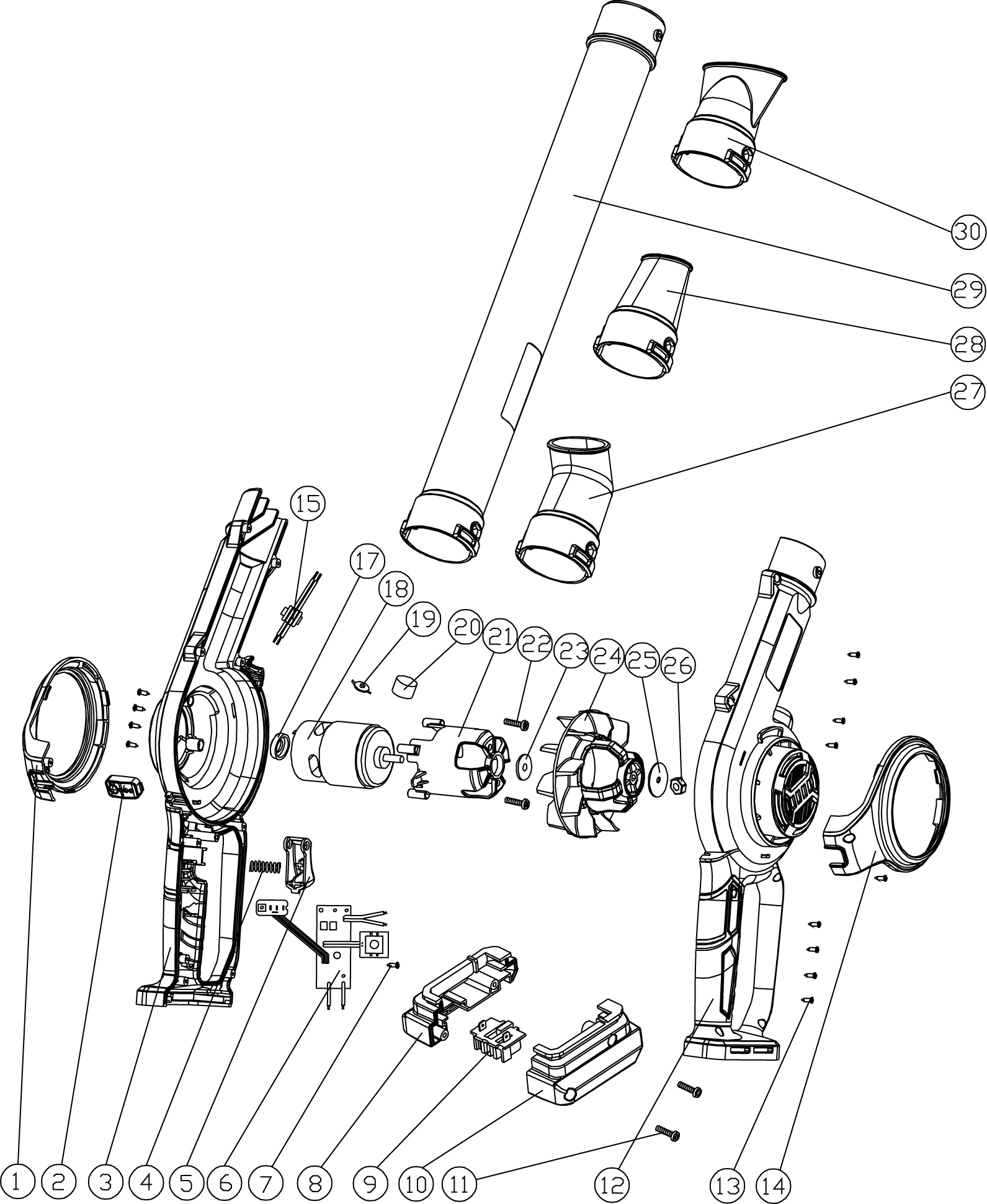 30
29
28
27
15
17
18
19
20
21
22
23
24
25
26
1
2
3
4
5
6
7
8
9
10
11
12
13
14