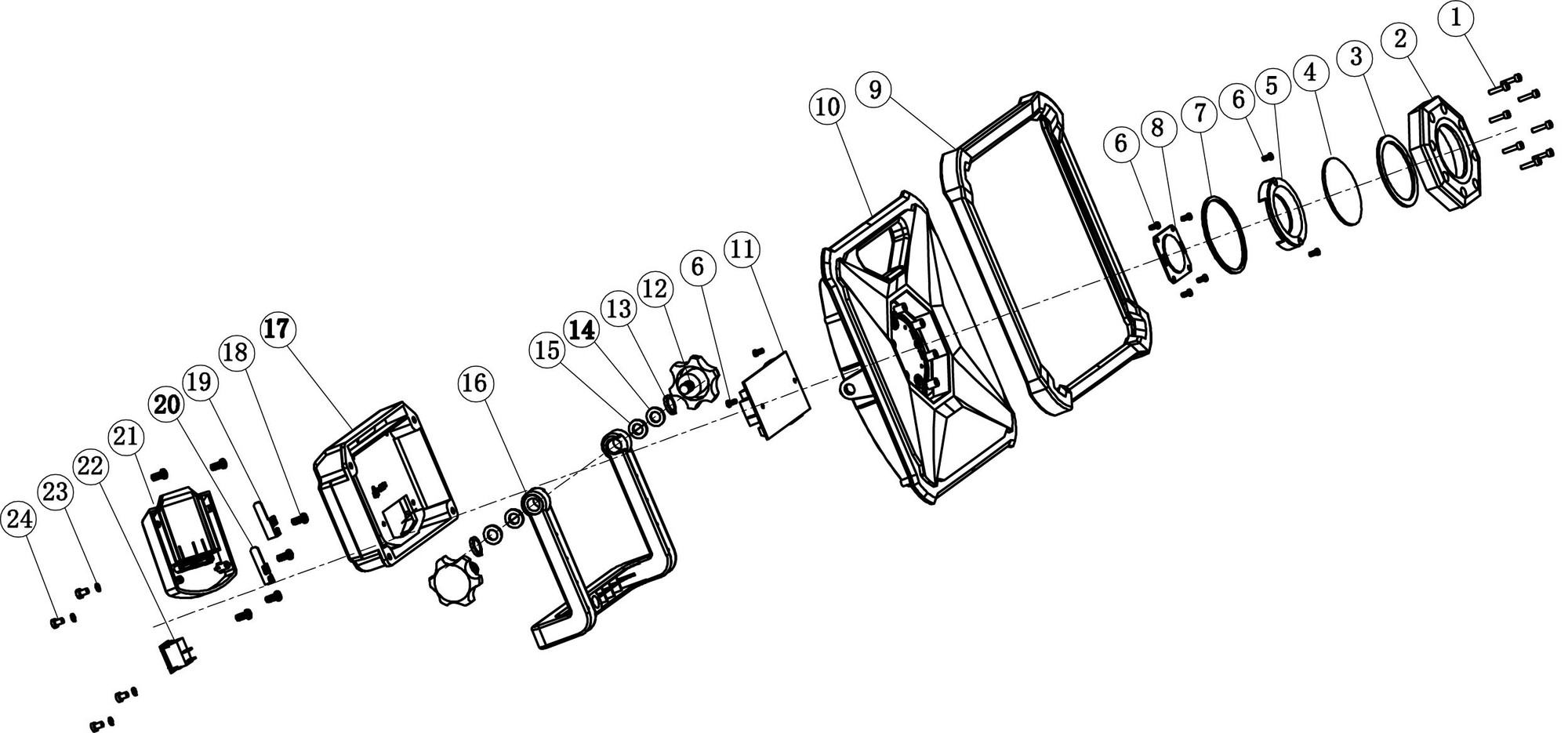 1
2
3
4
5
6
7
8
6
9
10
11
6
12
13
14
15
16
17
18
19
20
21
22
23
24