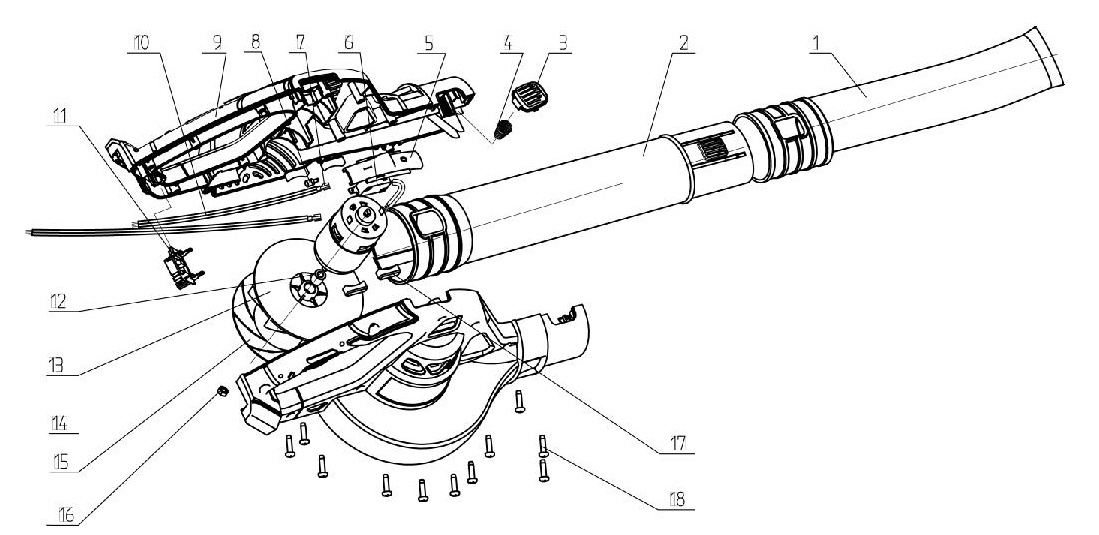 10
9
8
7
6
5
4
3
2
1
11
12
13
14
15
16
17
18